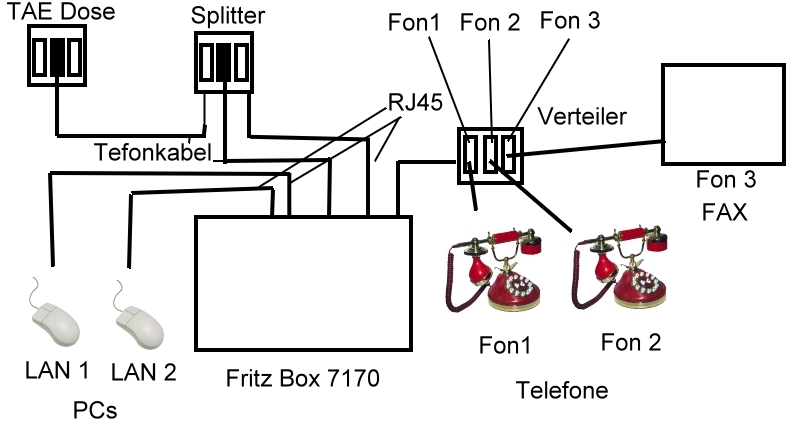 TAE Dose

Splitter

Fon1

Fon 2

Fon 3

RJ45

Verteiler

Tefonkabel

Fon 3
FAX

Fon1

Fon 2

LAN 1

LAN 2

Fritz Box 7170

Telefone

PCs